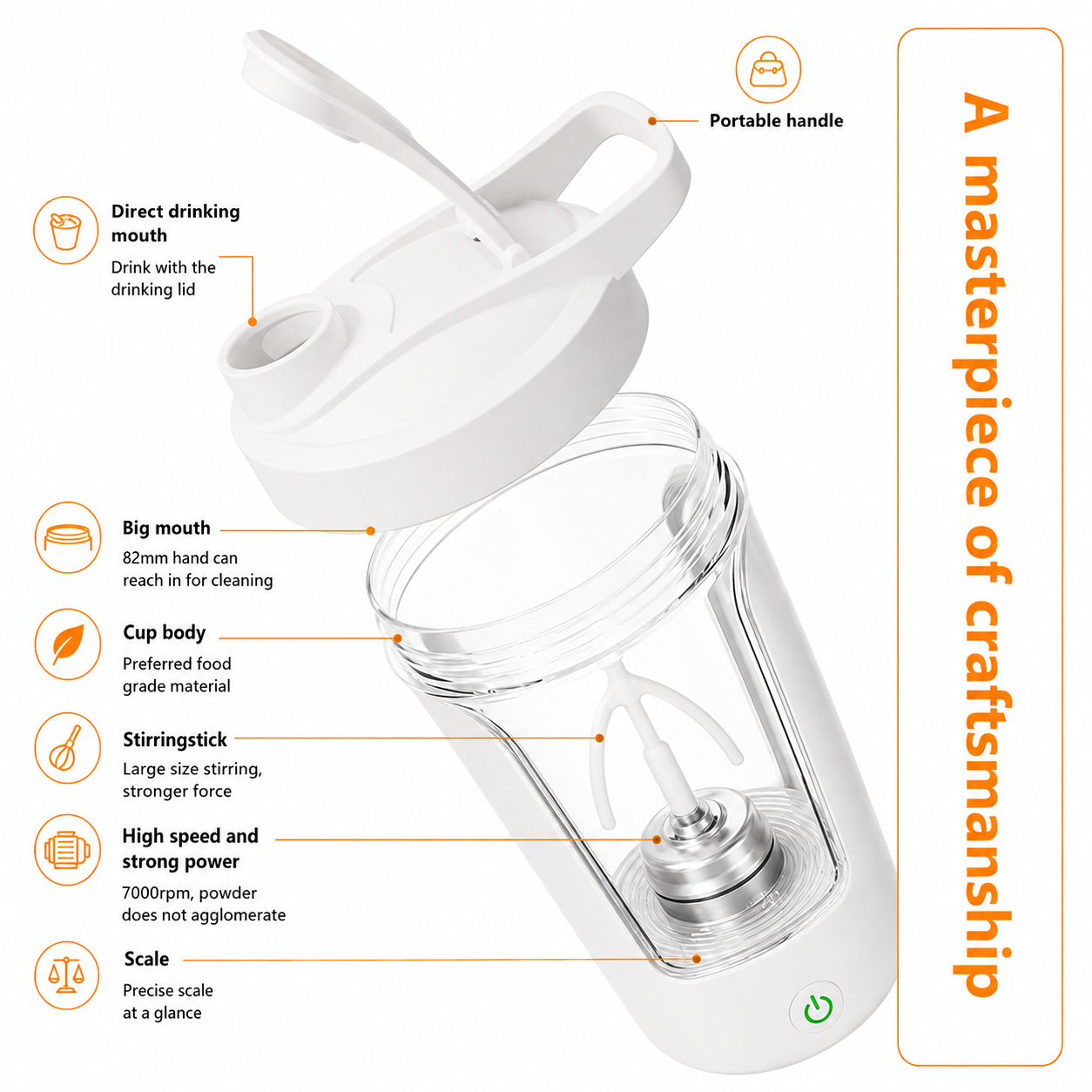 Portable handle

Direct drinking mouth

Drink with the drinking lid

Big mouth

82mm hand can reach in for cleaning

Cup body

Preferred food grade material

Stirringstick

Large size stirring, stronger force

High speed and strong power

7000rpm, powder does not agglomerate

Scale

Precise scale at a glance

A masterpiece of craftsmanship